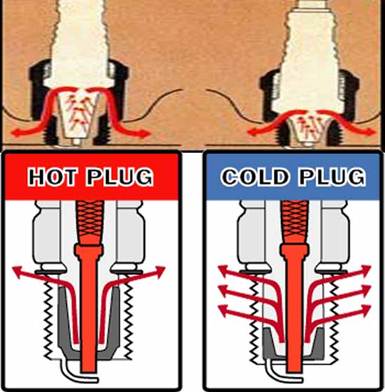 HOT PLUG

COLD PLUG